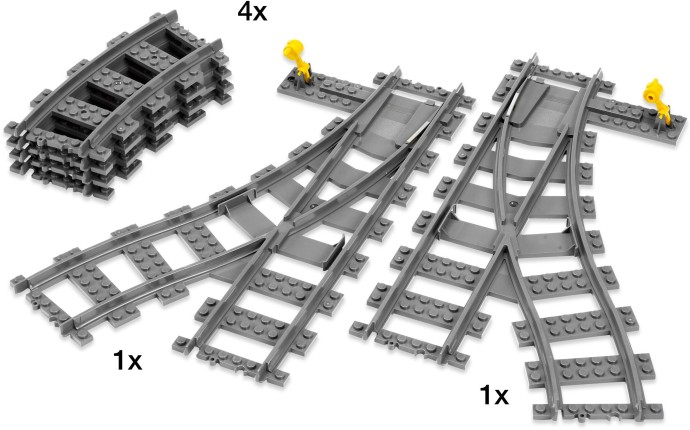 4x

1x

1x